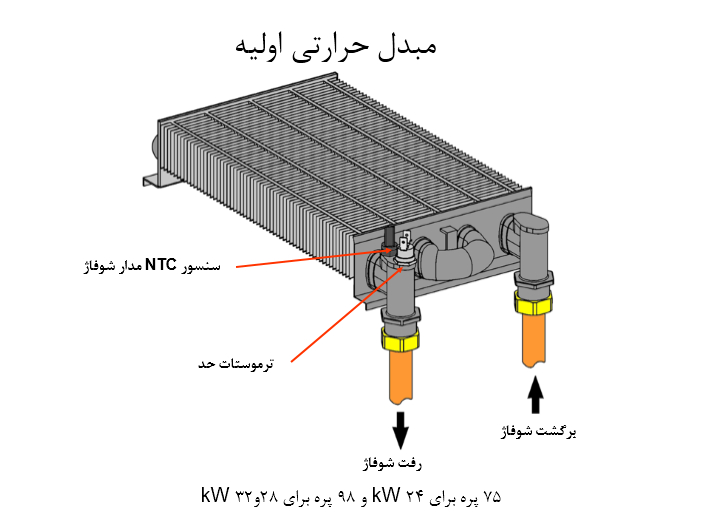 مبدل حرارتی اولیه

سنسور NTC مدار شوفاژ

ترموستات حد

برگشت شوفاژ

رفت شوفاژ

۷۵ پره برای ۲۴ kW و ۹۸ پره برای ۲۸و۳۲ kW